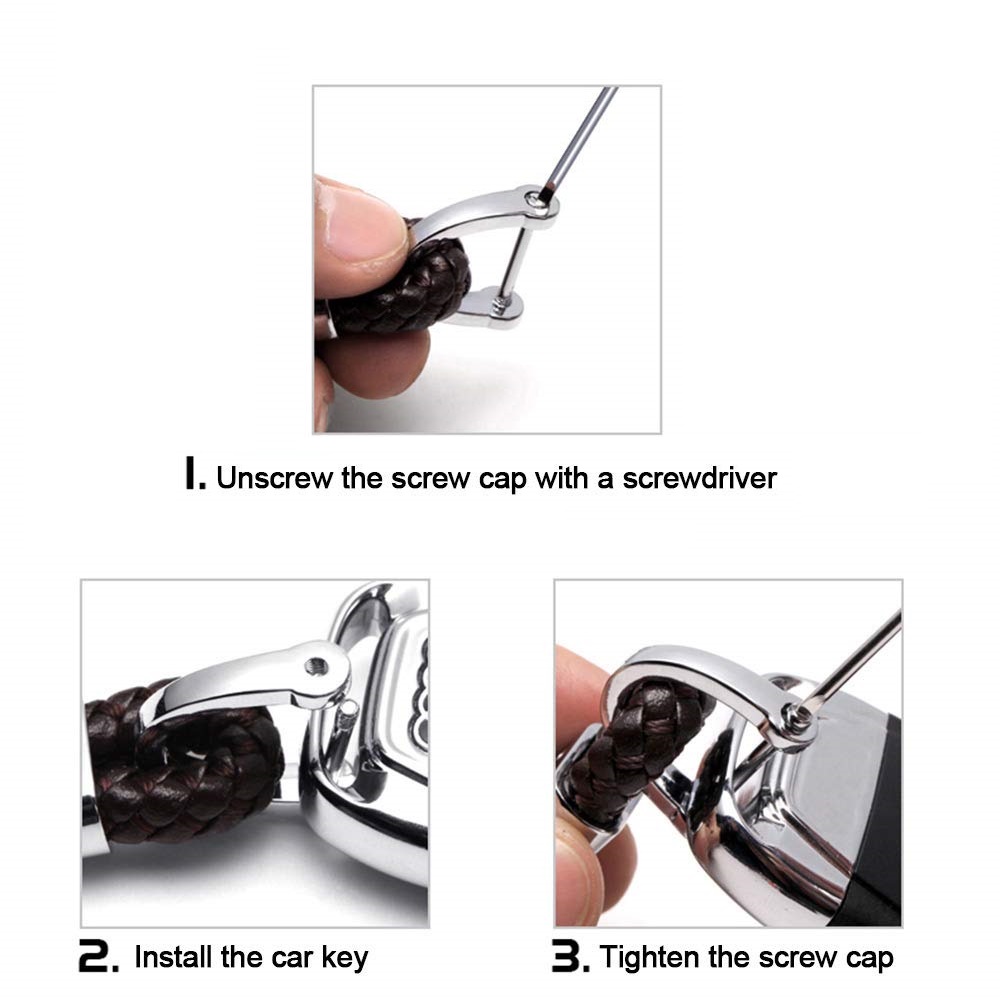 1. Unscrew the screw cap with a screwdriver

2. Install the car key

3. Tighten the screw cap